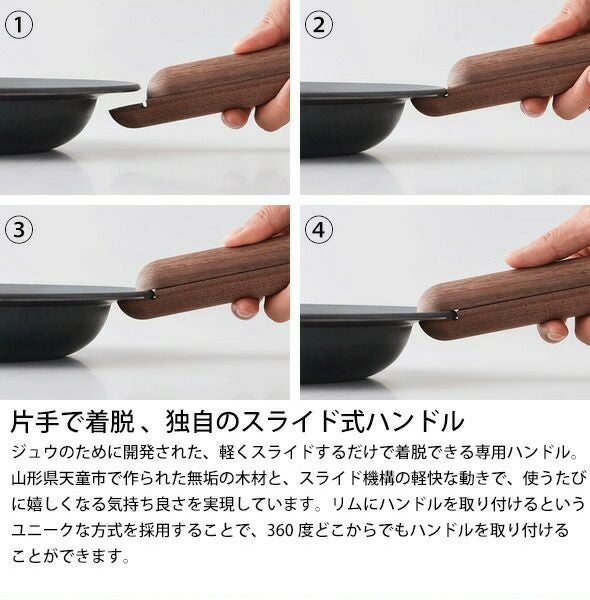 ①

②

③

④

片手で着脱、独自のスライド式ハンドル

ジュウのために開発された、軽くスライドするだけで着脱できる専用ハンドル。山形県天童市で作られた無垢の木材と、スライド機構の軽快な動きで、使うたびに嬉しくなる気持ち良さを実現しています。リムにハンドルを取り付けるというユニークな方式を採用することで、360 度どこからでもハンドルを取り付けることができます。