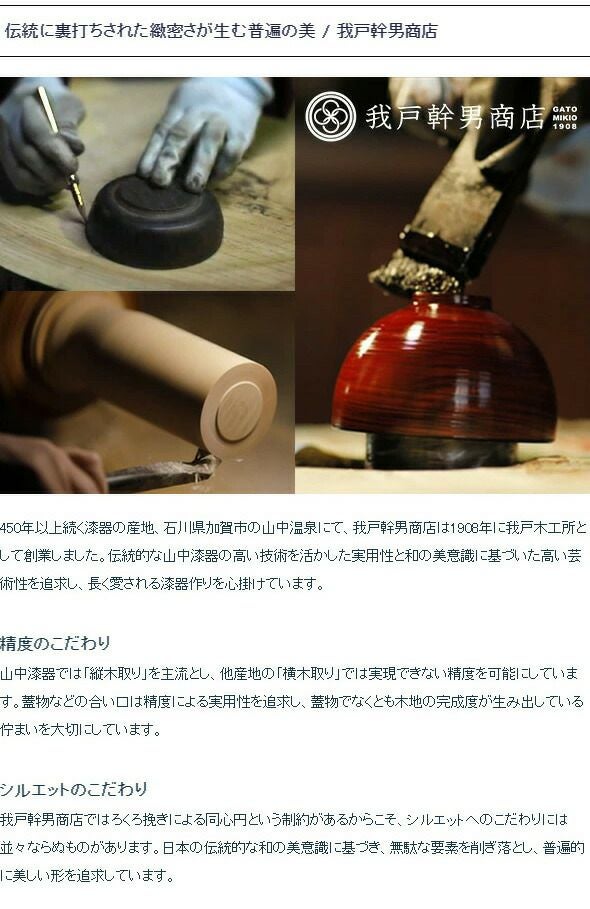 伝統に裏打ちされた緻密さが生む普遍の美 / 我戸幹男商店

我戸幹男商店 GATO MIKIO 1908

450年以上続く漆器の産地、石川県加賀市の山中温泉にて、我戸幹男商店は1908年に我戸木工所として創業しました。伝統的な山中漆器の高い技術を活かした実用性と和の美意識に基づいた高い芸術性を追求し、長く愛される漆器作りを心掛けています。

精度のこだわり
山中漆器では「縦木取り」を主流とし、他産地の「横木取り」では実現できない精度を可能にしています。蓋物などの合い口は精度による実用性を追求し、蓋物でなくとも木地の完成度が生み出している佇まいを大切にしています。

シルエットのこだわり
我戸幹男商店ではろくろ挽きによる同心円という制約があるからこそ、シルエットへのこだわりには並々ならぬものがあります。日本の伝統的な和の美意識に基づき、無駄な要素を削ぎ落とし、普遍的に美しい形を追求しています。